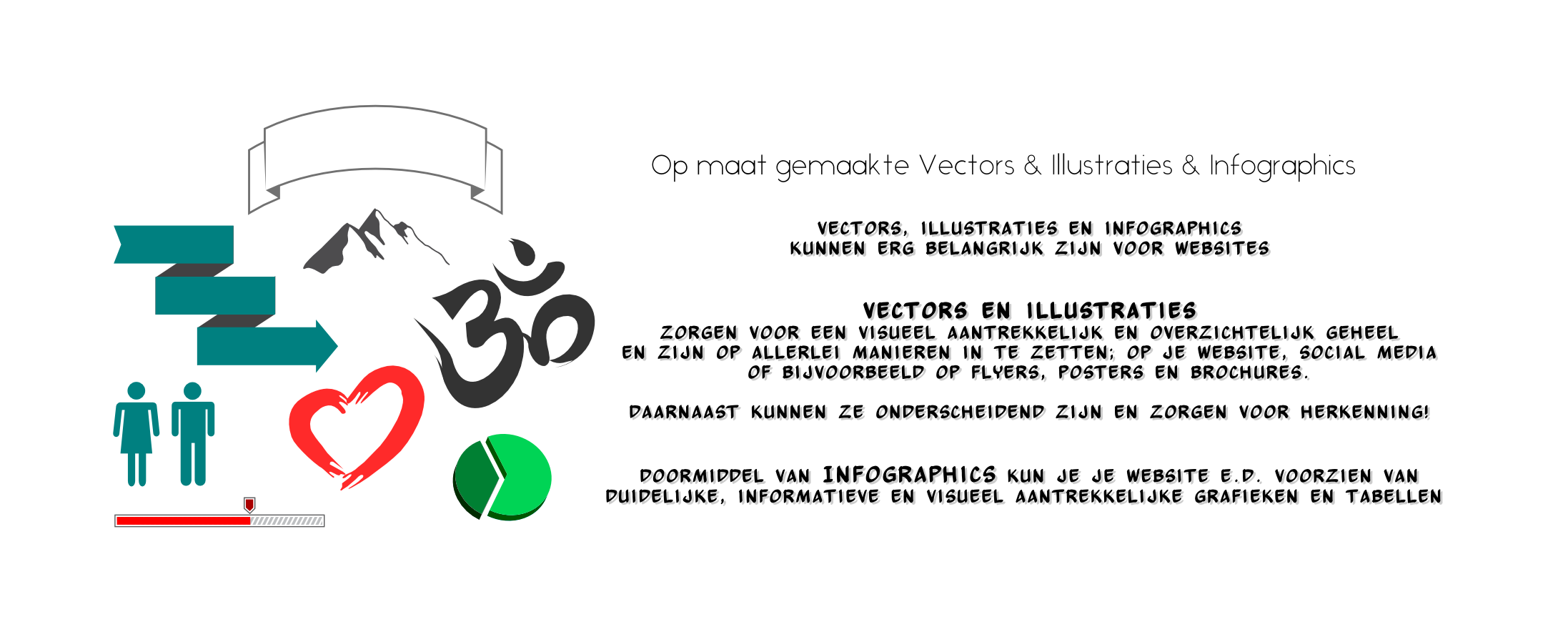 Op maat gemaakte Vectors & Illustraties & Infographics

VECTORS, ILLUSTRATIES EN INFOGRAPHICS KUNNEN ERG BELANGRIJK ZIJN VOOR WEBSITES

VECTORS EN ILLUSTRATIES
ZORGEN VOOR EEN VISUEEL AANTREKKELIJK EN OVERZICHTELIJK GEHEEL EN ZIJN OP ALLERLEI MANIEREN IN TE ZETTEN; OP JE WEBSITE, SOCIAL MEDIA OF BIJVOORBEELD OP FLYERS, POSTERS EN BROCHURES.

DAARNAAST KUNNEN ZE ONDERSCHEIDEND ZIJN EN ZORGEN VOOR HERKENNING!

DOORMIDDEL VAN INFOGRAPHICS KUN JE JE WEBSITE E.D. VOORZIEN VAN DUIDELIJKE, INFORMATIEVE EN VISUEEL AANTREKKELIJKE GRAFIEKEN EN TABELLEN