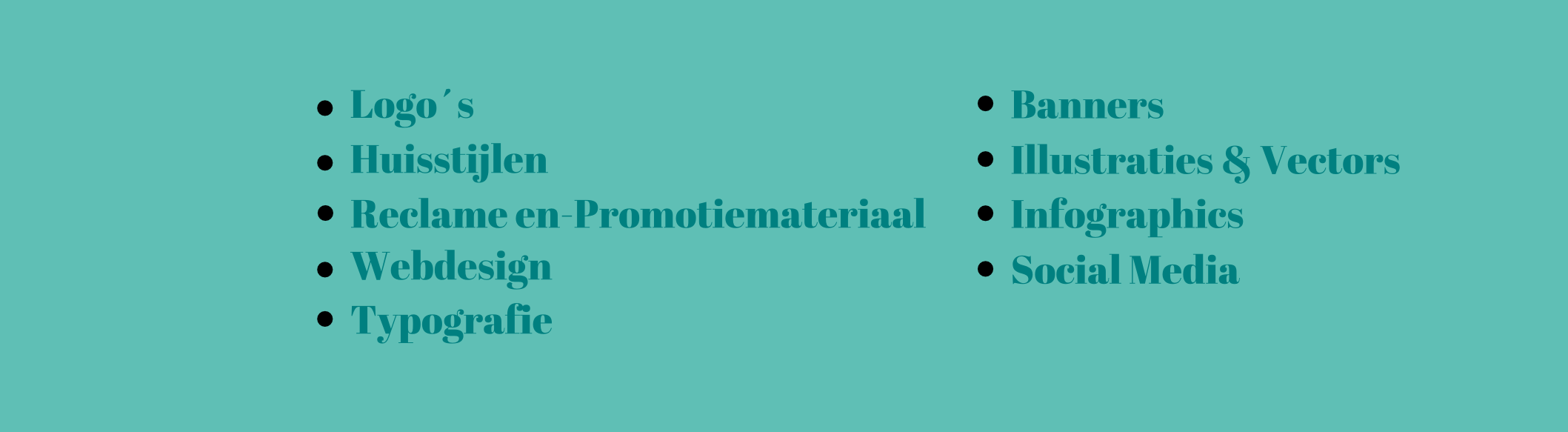 - Logo´s
- Huisstijlen
- Reclame en-Promotiemateriaal
- Webdesign
- Typografie

- Banners
- Illustraties & Vectors
- Infographics
- Social Media